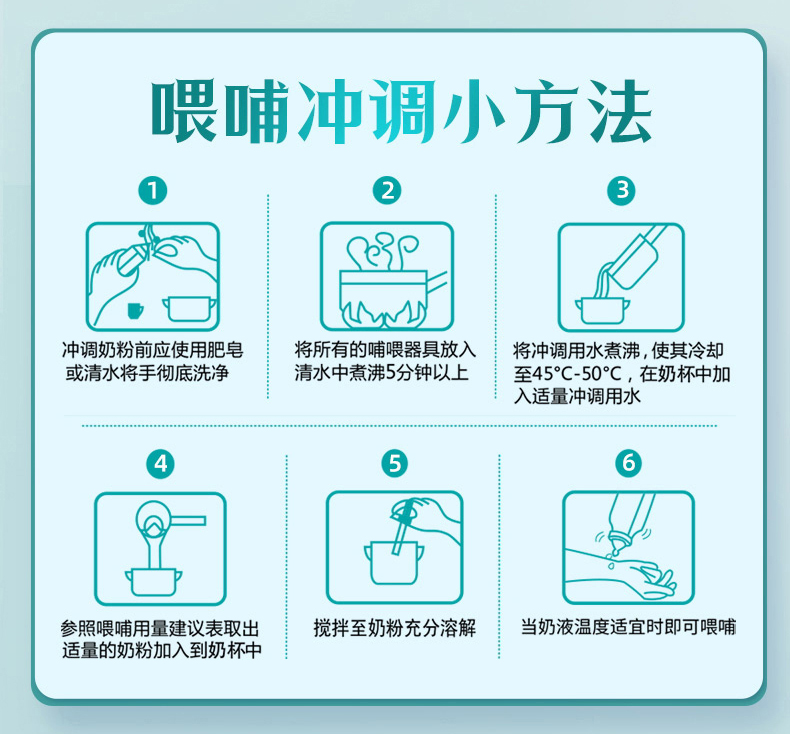 喂哺冲调小方法

1

冲调奶粉前应使用肥皂或清水将手彻底洗净

2

将所有的哺喂器具放入清水中煮沸5分钟以上

3

将冲调用水煮沸，使其冷却至45°C-50°C，在奶杯中加入适量冲调用水

4

参照喂哺用量建议表取出适量的奶粉加入到奶杯中

5

搅拌至奶粉充分溶解

6

当奶液温度适宜时即可喂哺