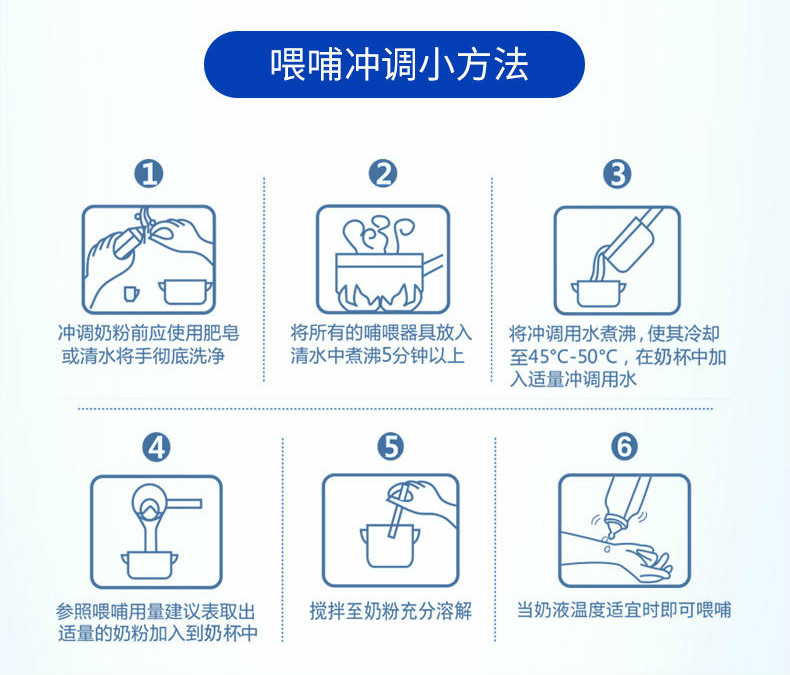 喂哺冲调小方法

1
冲调奶粉前应使用肥皂或清水将手彻底洗净

2
将所有的哺喂器具放入清水中煮沸5分钟以上

3
将冲调用水煮沸，使其冷却至45°C-50°C，在奶杯中加入适量冲调用水

4
参照喂哺用量建议表取出适量的奶粉加入到奶杯中

5
搅拌至奶粉充分溶解

6
当奶液温度适宜时即可喂哺